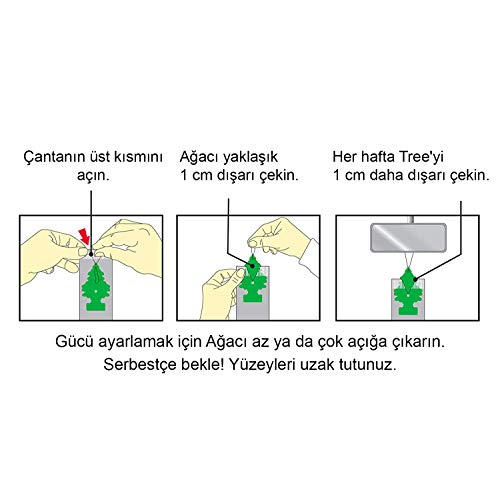 Çantanın üst kısmını açın.

Ağacı yaklaşık 1 cm dışarı çekin.

Her hafta Tree'yi 1 cm daha dışarı çekin.

Gücü ayarlamak için Ağacı az ya da çok açığa çıkarın. Serbestçe bekle! Yüzeyleri uzak tutunuz.